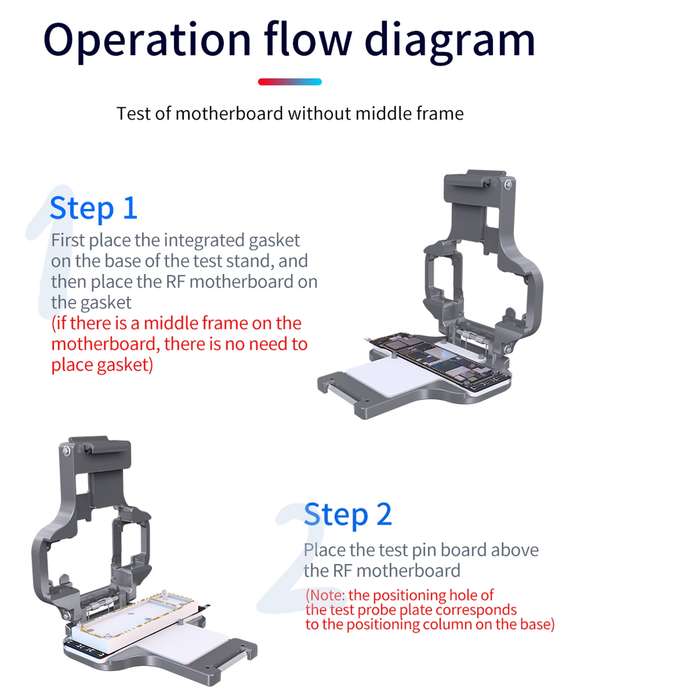 Operation flow diagram

Test of motherboard without middle frame

1

Step 1

First place the integrated gasket on the base of the test stand, and then place the RF motherboard on the gasket
(if there is a middle frame on the motherboard, there is no need to place gasket)

2

Step 2

Place the test pin board above the RF motherboard
(Note: the positioning hole of the test probe plate corresponds to the positioning column on the base)