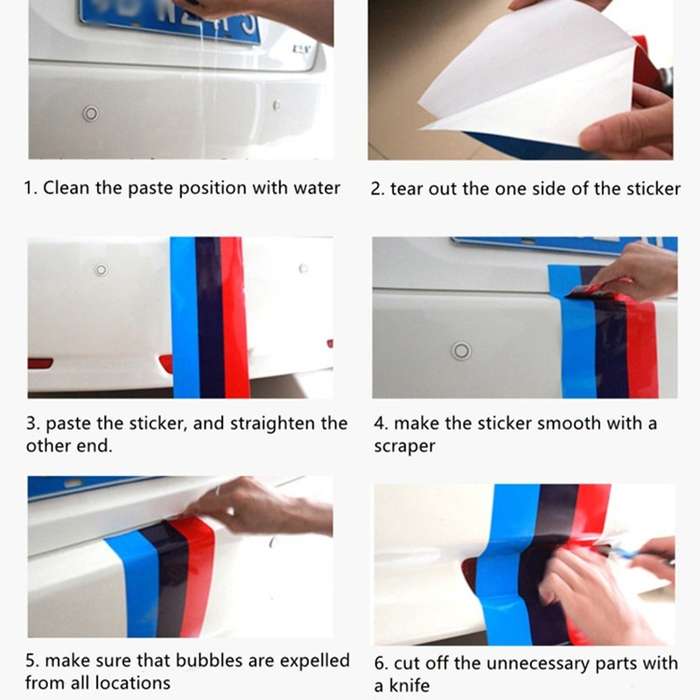 1. Clean the paste position with water

2. tear out the one side of the sticker

3. paste the sticker, and straighten the other end.

4. make the sticker smooth with a scraper

5. make sure that bubbles are expelled from all locations

6. cut off the unnecessary parts with a knife