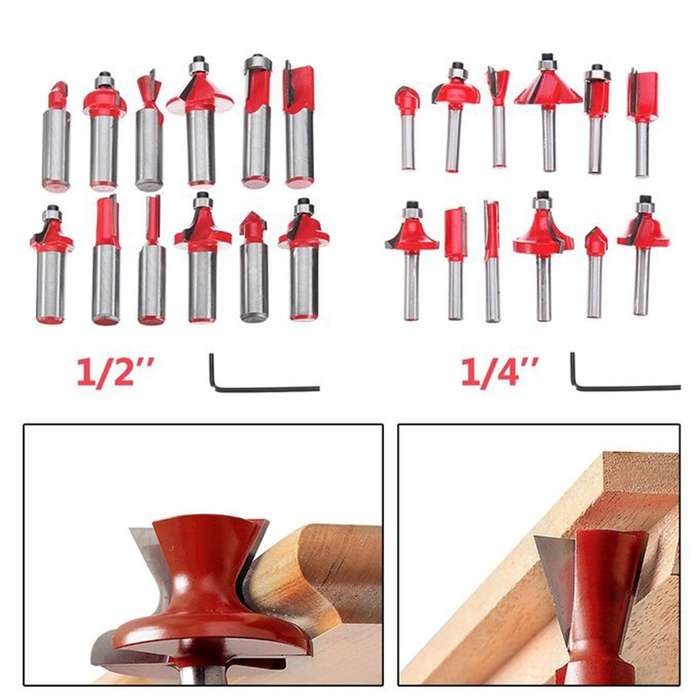 1/2''

1/4''