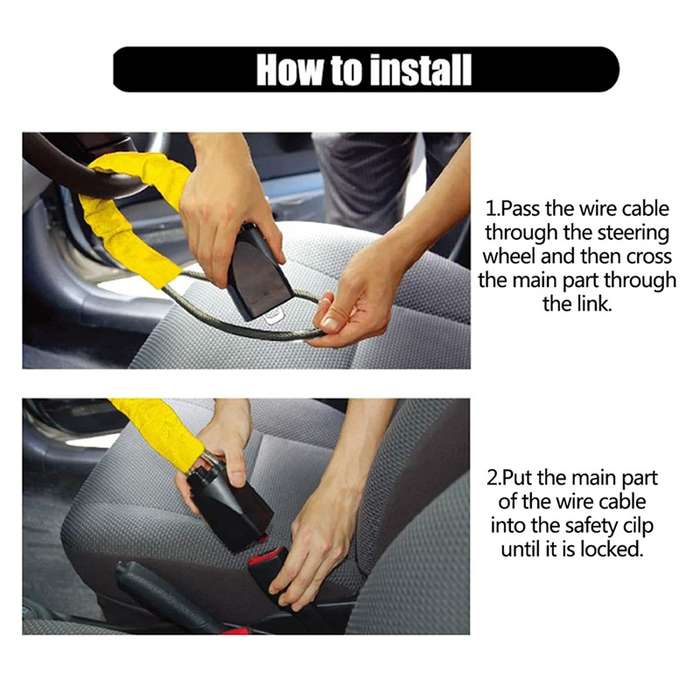 How to install

1.Pass the wire cable through the steering wheel and then cross the main part through the link.

2.Put the main part of the wire cable into the safety cilp until it is locked.