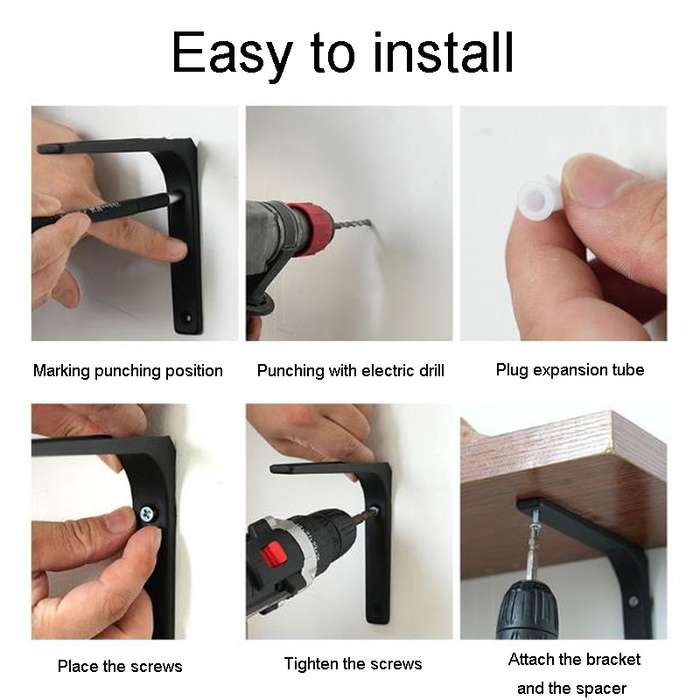 Easy to install

Marking punching position

Punching with electric drill

Plug expansion tube

Place the screws

Tighten the screws

Attach the bracket and the spacer