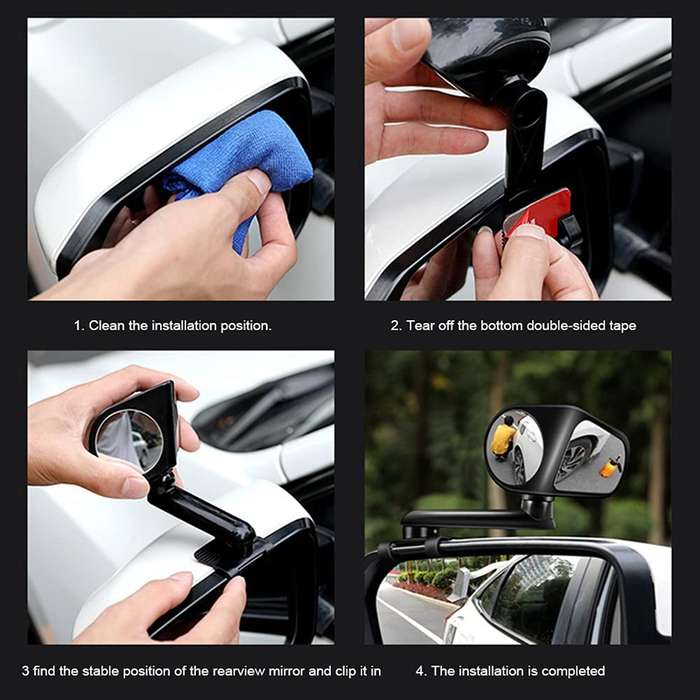 1. Clean the installation position.

2. Tear off the bottom double-sided tape

3 find the stable position of the rearview mirror and clip it in

4. The installation is completed