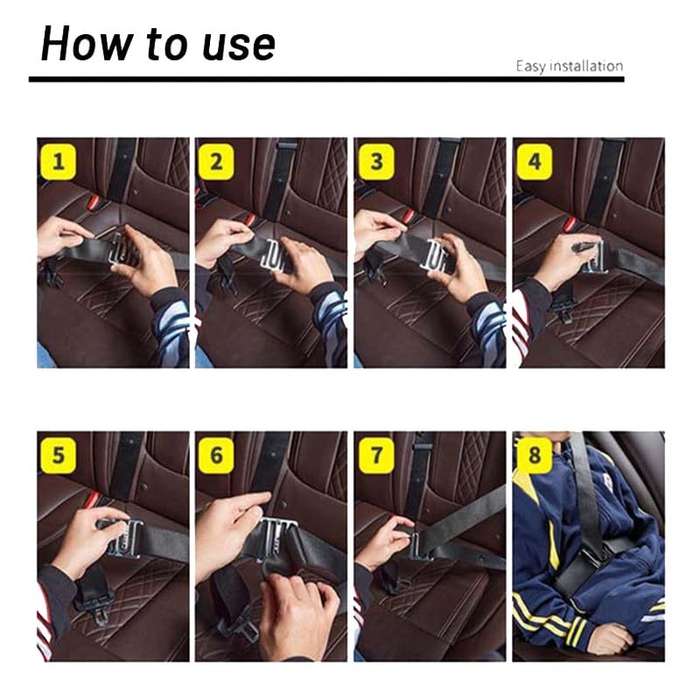 How to use

Easy installation

1

2

3

4

5

6

7

8