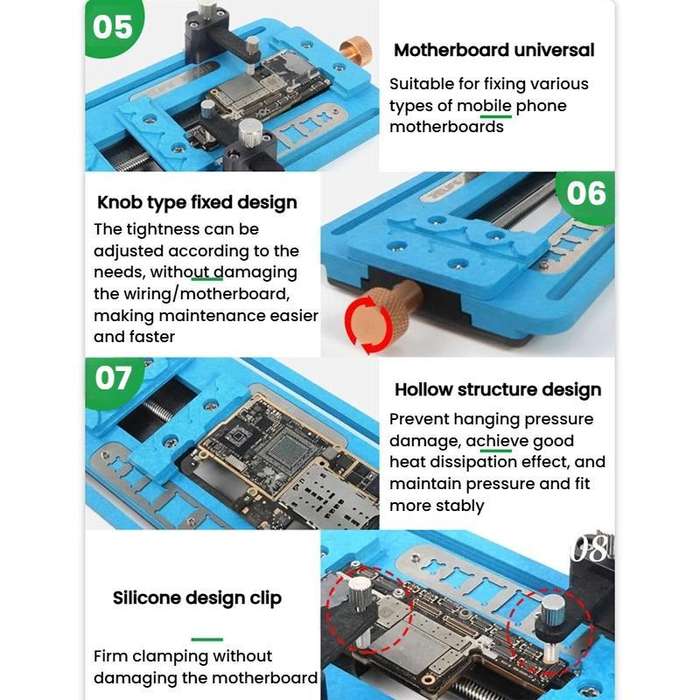 05

Motherboard universal

Suitable for fixing various types of mobile phone motherboards

Knob type fixed design

The tightness can be adjusted according to the needs, without damaging the wiring/motherboard, making maintenance easier and faster

06

07

Hollow structure design

Prevent hanging pressure damage, achieve good heat dissipation effect, and maintain pressure and fit more stably

Silicone design clip

Firm clamping without damaging the motherboard

08