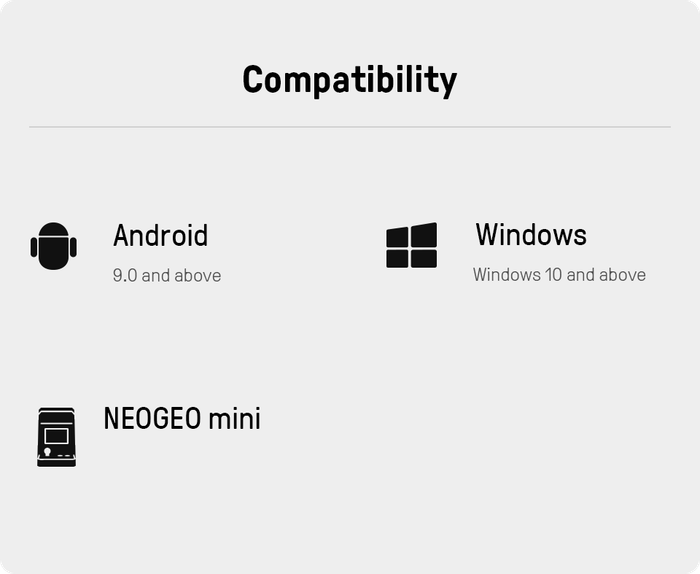 Compatibility

Android

9.0 and above

Windows

Windows 10 and above

NEOGEO mini