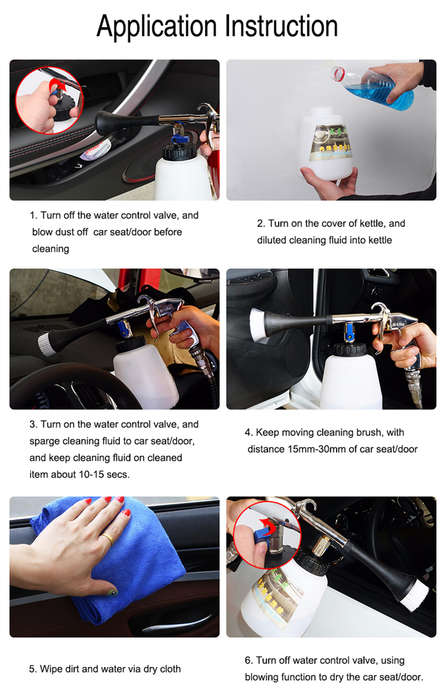 Application Instruction

1. Turn off the water control valve, and blow dust off car seat/door before cleaning

2. Turn on the cover of kettle, and diluted cleaning fluid into kettle

3. Turn on the water control valve, and sparge cleaning fluid to car seat/door, and keep cleaning fluid on cleaned item about 10-15 secs.

4. Keep moving cleaning brush, with distance 15mm-30mm of car seat/door

5. Wipe dirt and water via dry cloth

6. Turn off water control valve, using blowing function to dry the car seat/door.