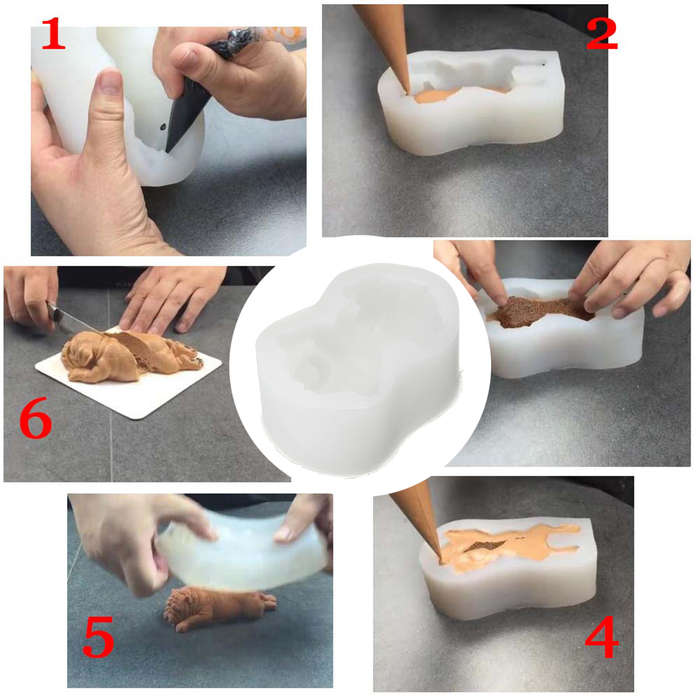 1

2

6

5

4