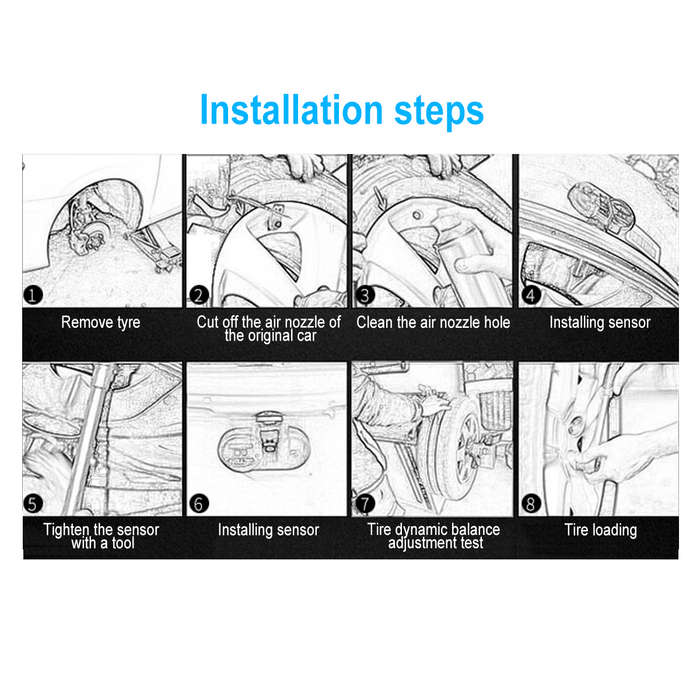 Installation steps

1 Remove tyre

2 Cut off the air nozzle of the original car

3 Clean the air nozzle hole

4 Installing sensor

5 Tighten the sensor with a tool

6 Installing sensor

7 Tire dynamic balance adjustment test

8 Tire loading