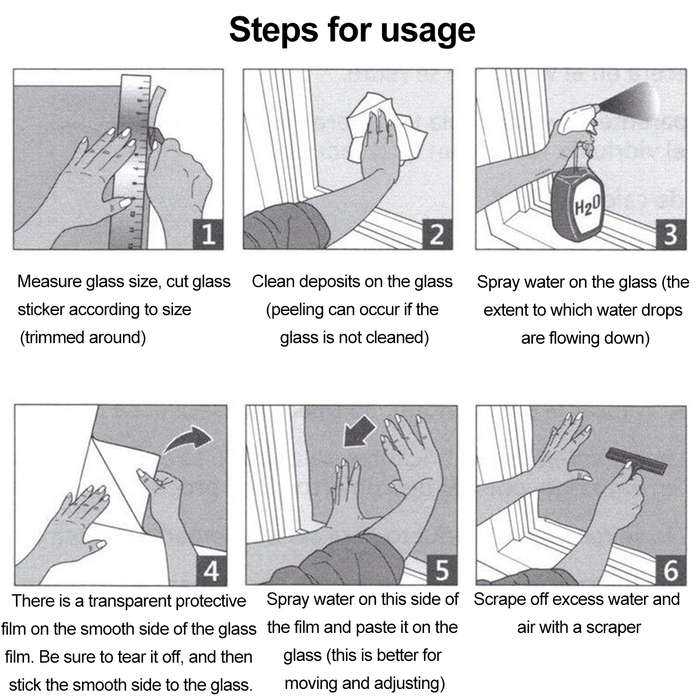 Steps for usage

1

Measure glass size, cut glass sticker according to size (trimmed around)

2

Clean deposits on the glass (peeling can occur if the glass is not cleaned)

$H_2O$

3

Spray water on the glass (the extent to which water drops are flowing down)

4

There is a transparent protective film on the smooth side of the glass film. Be sure to tear it off, and then stick the smooth side to the glass.

5

Spray water on this side of the film and paste it on the glass (this is better for moving and adjusting)

6

Scrape off excess water and air with a scraper