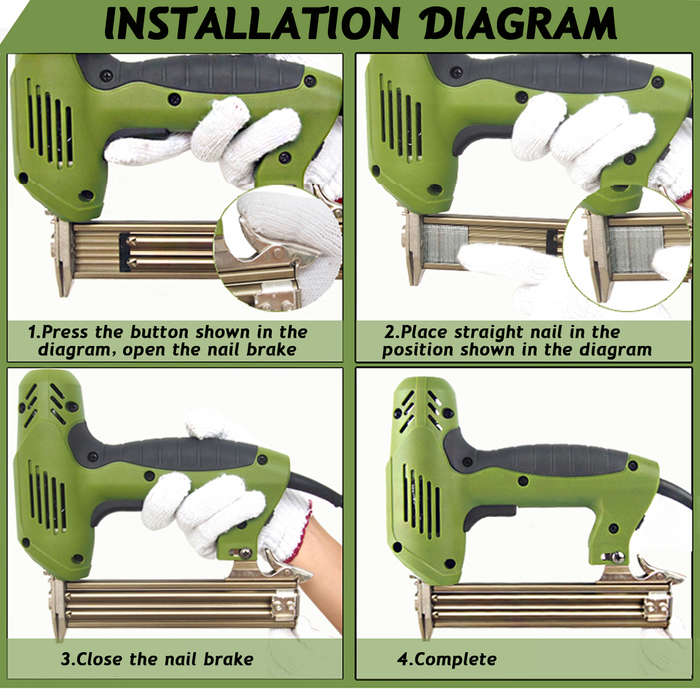 INSTALLATION DIAGRAM

1.Press the button shown in the diagram, open the nail brake

2.Place straight nail in the position shown in the diagram

3.Close the nail brake

4.Complete