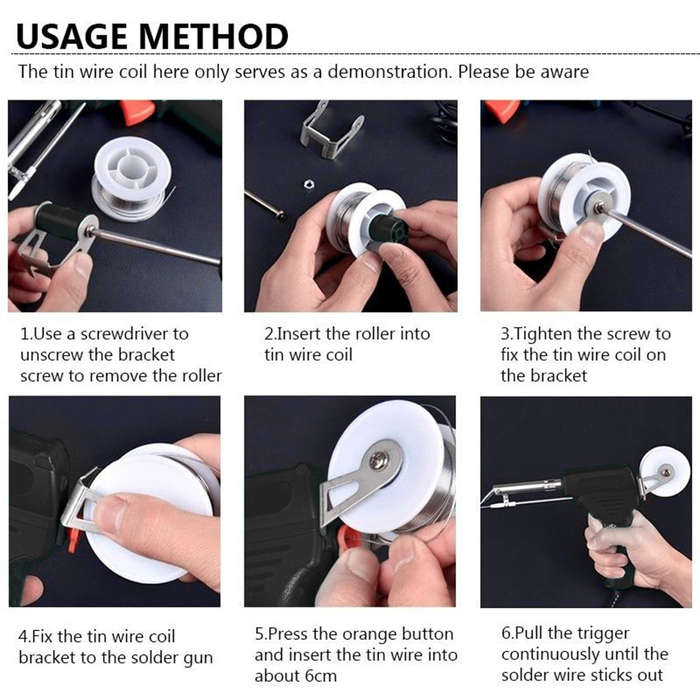 USAGE METHOD

The tin wire coil here only serves as a demonstration. Please be aware

1.Use a screwdriver to unscrew the bracket screw to remove the roller

2.Insert the roller into tin wire coil

3.Tighten the screw to fix the tin wire coil on the bracket

4.Fix the tin wire coil bracket to the solder gun

5.Press the orange button and insert the tin wire into about 6cm

6.Pull the trigger continuously until the solder wire sticks out