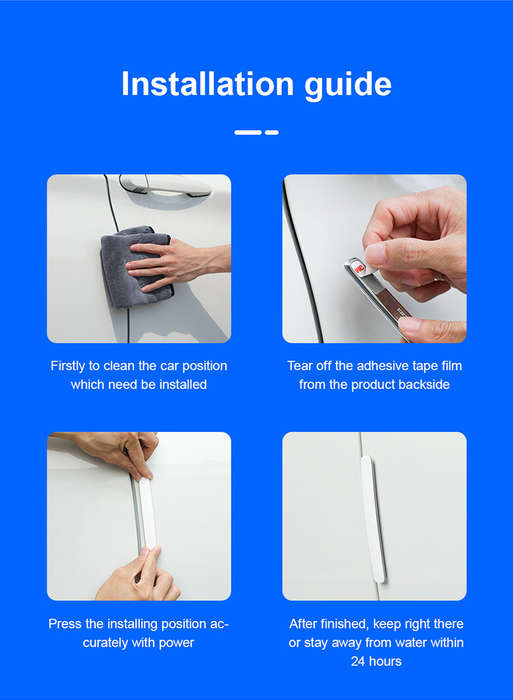 Installation guide

Firstly to clean the car position which need be installed

Tear off the adhesive tape film from the product backside

Press the installing position accurately with power

After finished, keep right there or stay away from water within 24 hours