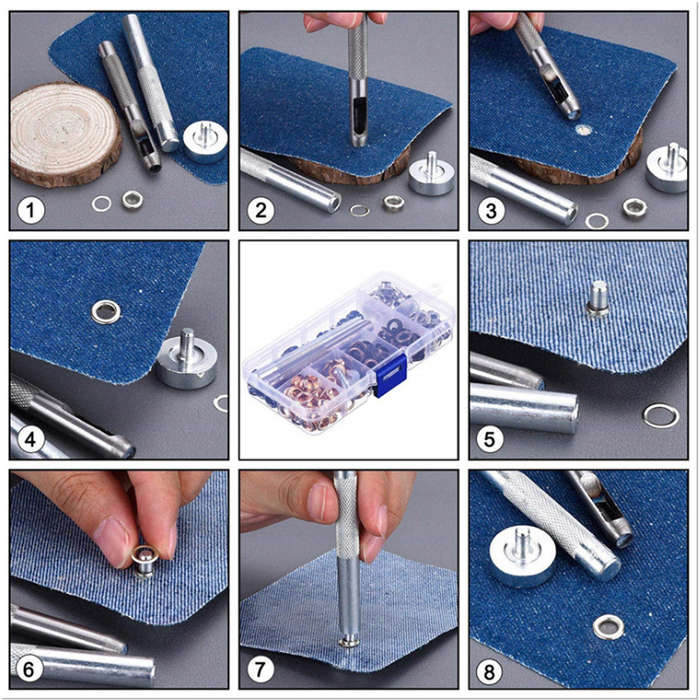 1

2

3

4

5

6

7

8