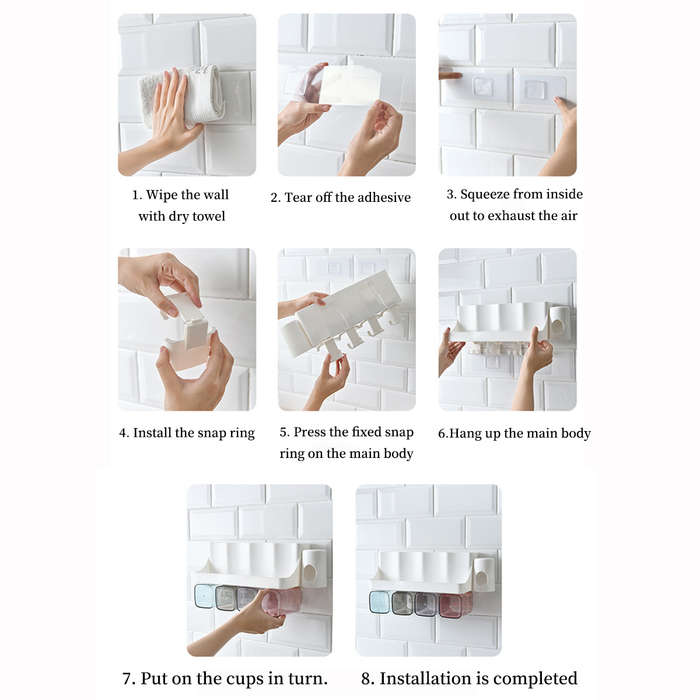 1. Wipe the wall with dry towel

2. Tear off the adhesive

3. Squeeze from inside out to exhaust the air

4. Install the snap ring

5. Press the fixed snap ring on the main body

6.Hang up the main body

7. Put on the cups in turn.

8. Installation is completed