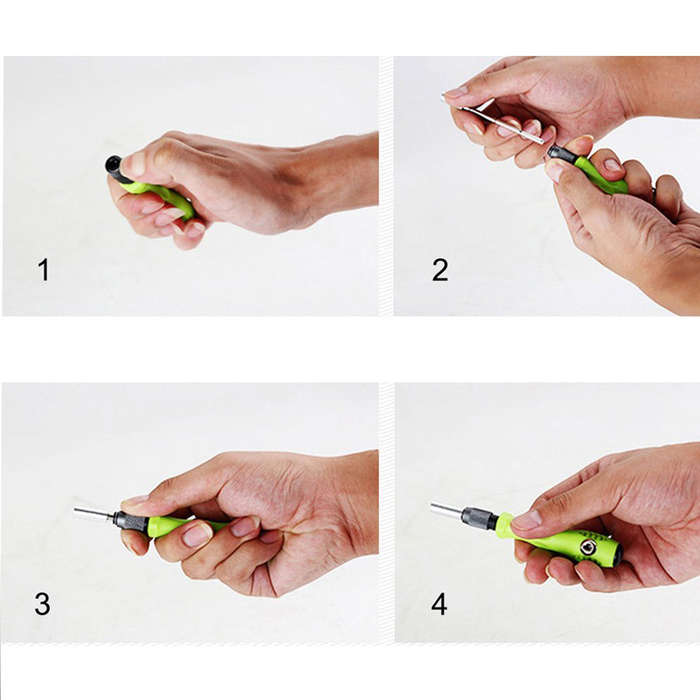 1

2

3

4