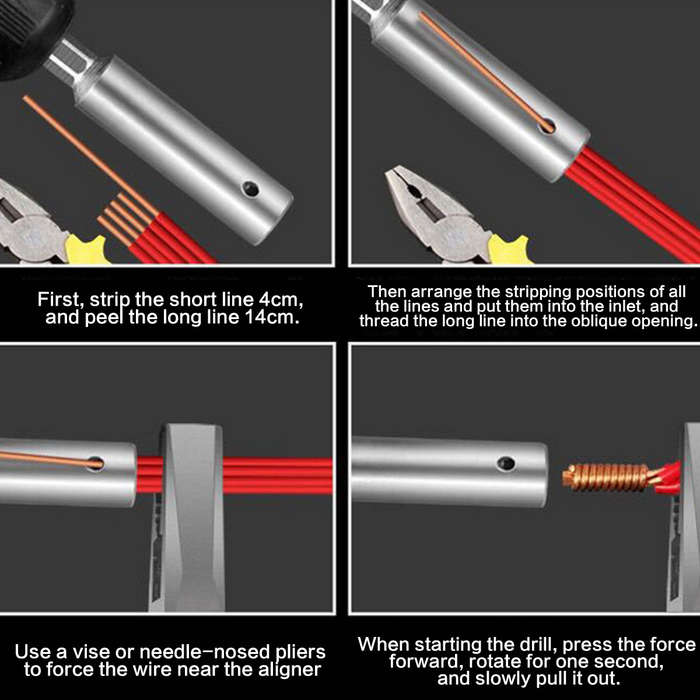 First, strip the short line 4cm, and peel the long line 14cm.

Then arrange the stripping positions of all the lines and put them into the inlet, and thread the long line into the oblique opening.

Use a vise or needle-nosed pliers to force the wire near the aligner

When starting the drill, press the force forward, rotate for one second, and slowly pull it out.