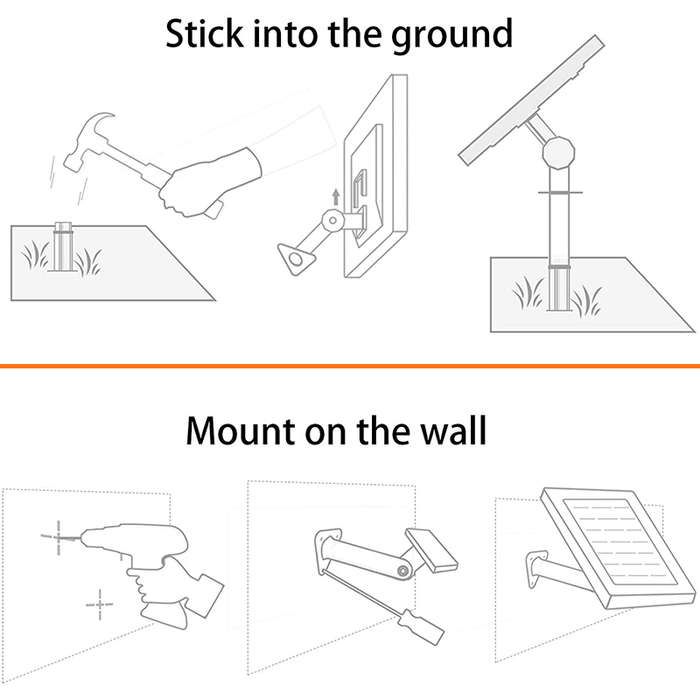 Stick into the ground

Mount on the wall