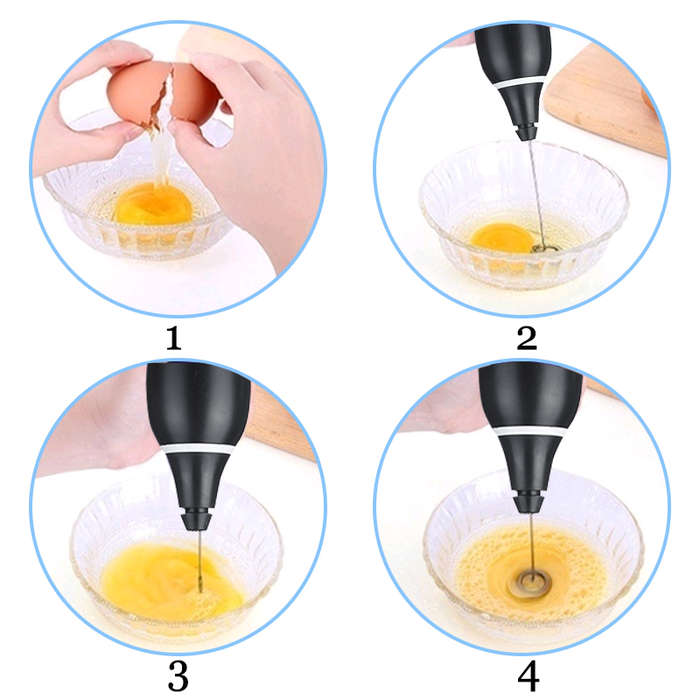 1

2

3

4