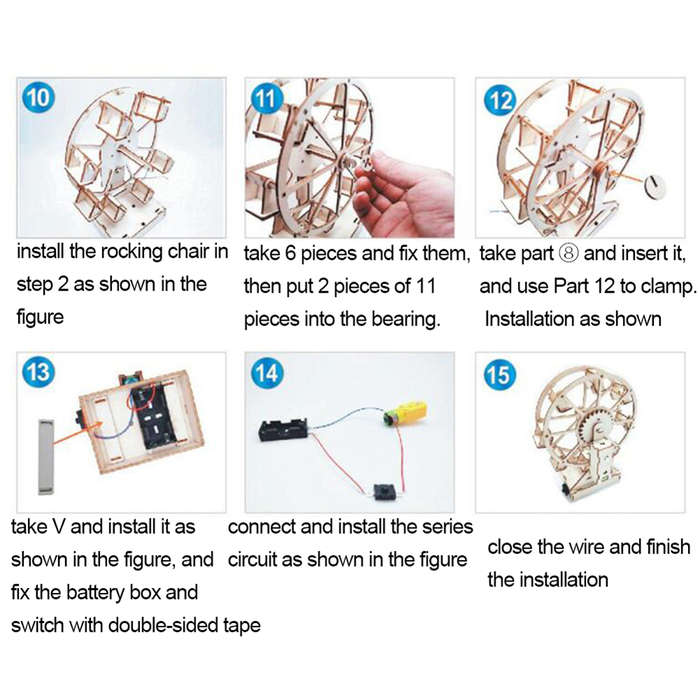 10

install the rocking chair in step 2 as shown in the figure

11

take 6 pieces and fix them, then put 2 pieces of 11 pieces into the bearing.

12

take part ⑧ and insert it, and use Part 12 to clamp. Installation as shown

13

take V and install it as shown in the figure, and fix the battery box and switch with double-sided tape

14

connect and install the series circuit as shown in the figure

15

close the wire and finish the installation