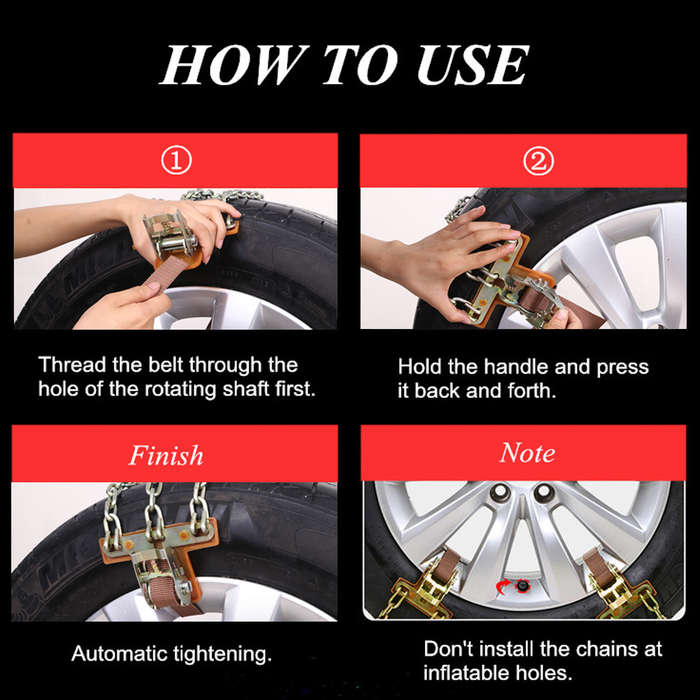 HOW TO USE

①

Thread the belt through the hole of the rotating shaft first.

②

Hold the handle and press it back and forth.

Finish

Automatic tightening.

Note

Don't install the chains at inflatable holes.