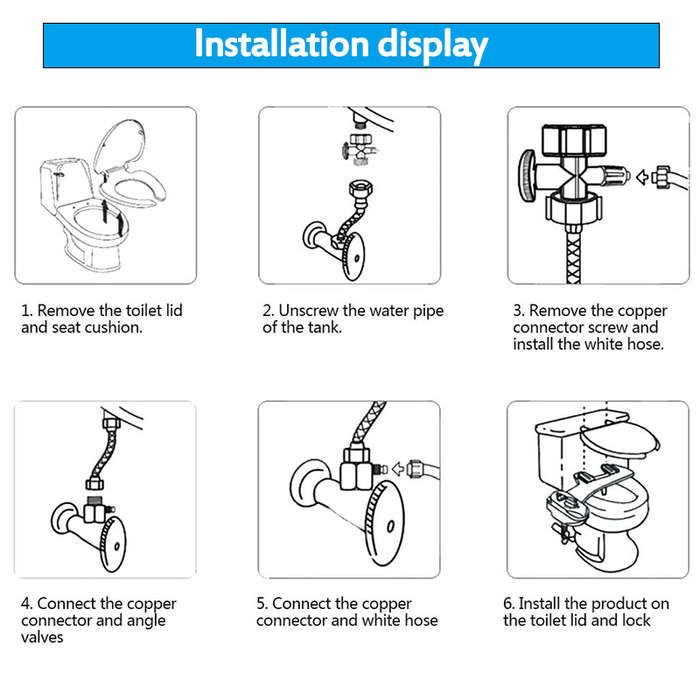 Installation display

1. Remove the toilet lid and seat cushion.

2. Unscrew the water pipe of the tank.

3. Remove the copper connector screw and install the white hose.

4. Connect the copper connector and angle valves

5. Connect the copper connector and white hose

6. Install the product on the toilet lid and lock