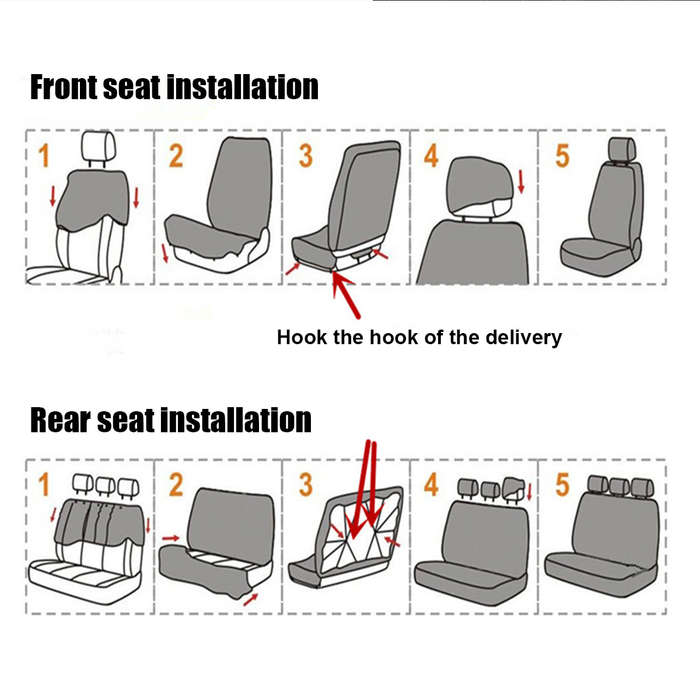 Front seat installation

1 2 3 4 5

Hook the hook of the delivery

Rear seat installation

1 2 3 4 5