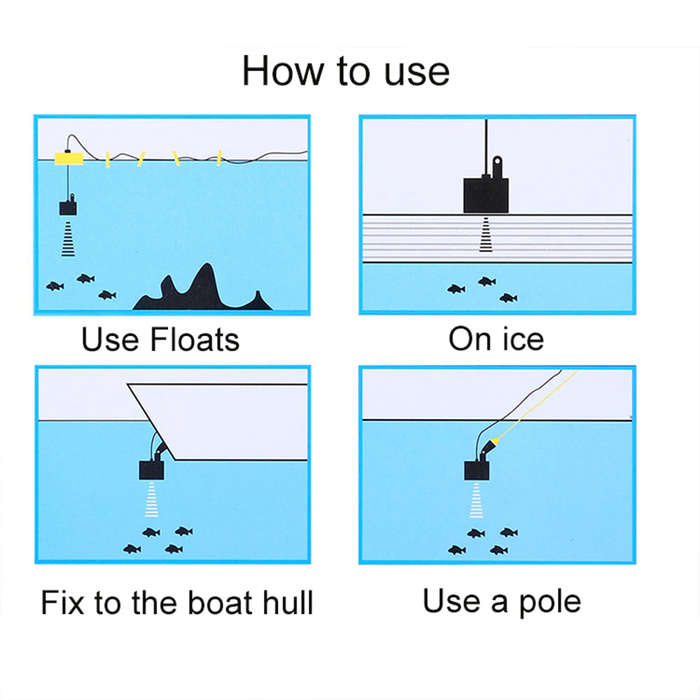 How to use

Use Floats

On ice

Fix to the boat hull

Use a pole