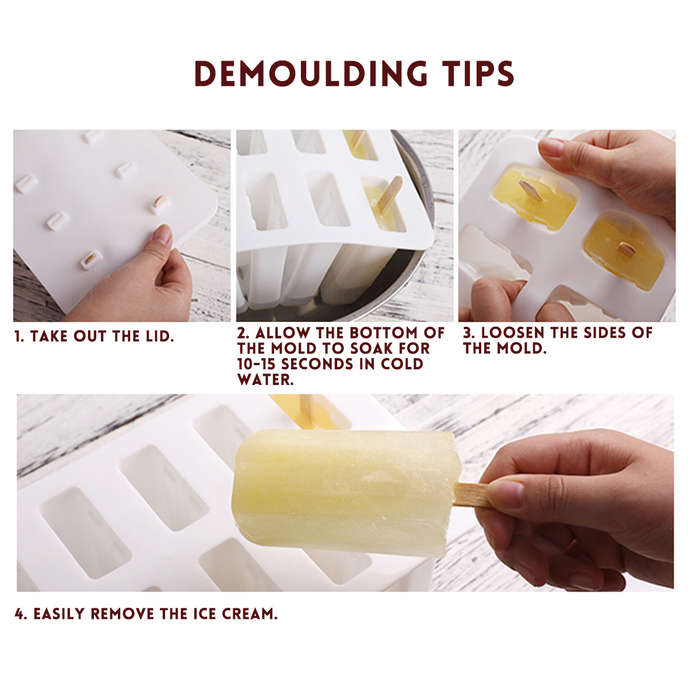 DEMOULDING TIPS

1. TAKE OUT THE LID.

2. ALLOW THE BOTTOM OF THE MOLD TO SOAK FOR 10-15 SECONDS IN COLD WATER.

3. LOOSEN THE SIDES OF THE MOLD.

4. EASILY REMOVE THE ICE CREAM.