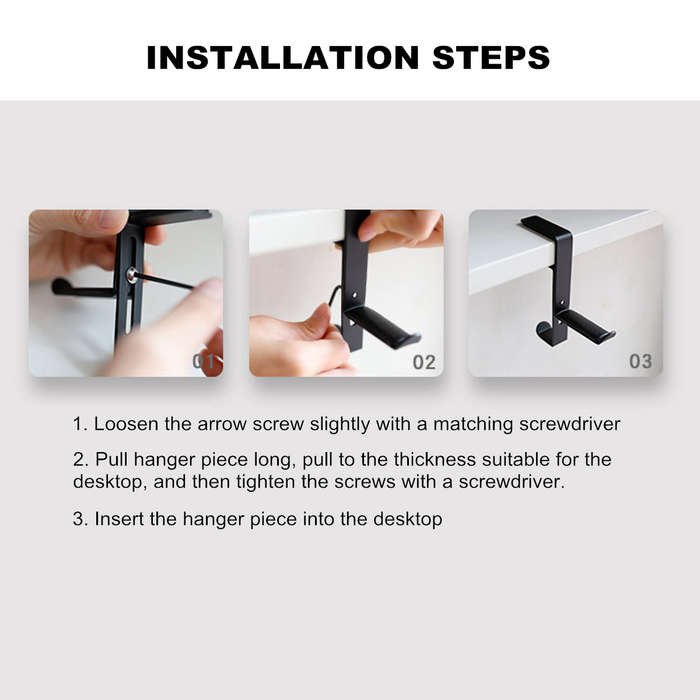 INSTALLATION STEPS

01

02

03

1. Loosen the arrow screw slightly with a matching screwdriver

2. Pull hanger piece long, pull to the thickness suitable for the desktop, and then tighten the screws with a screwdriver.

3. Insert the hanger piece into the desktop