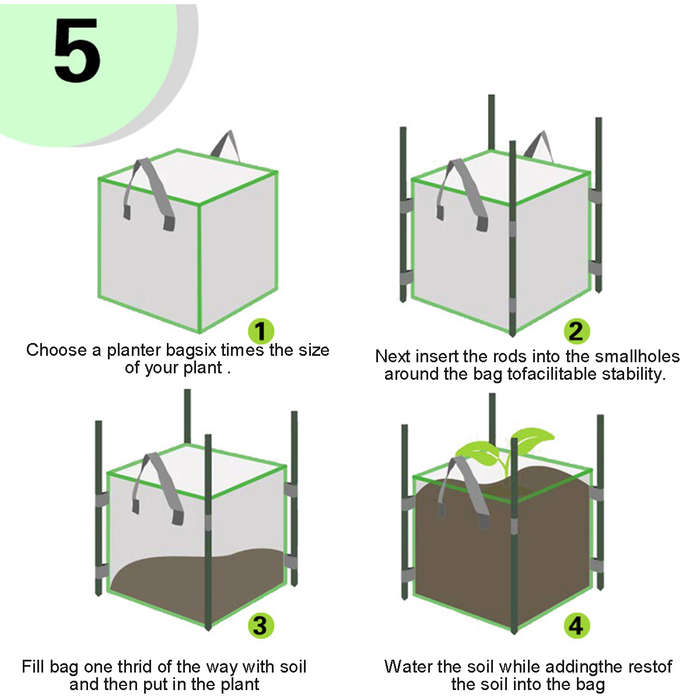 5

1
Choose a planter bagsix times the size of your plant .

2
Next insert the rods into the smallholes around the bag tofacilitable stability.

3
Fill bag one thrid of the way with soil and then put in the plant

4
Water the soil while addingthe restof the soil into the bag