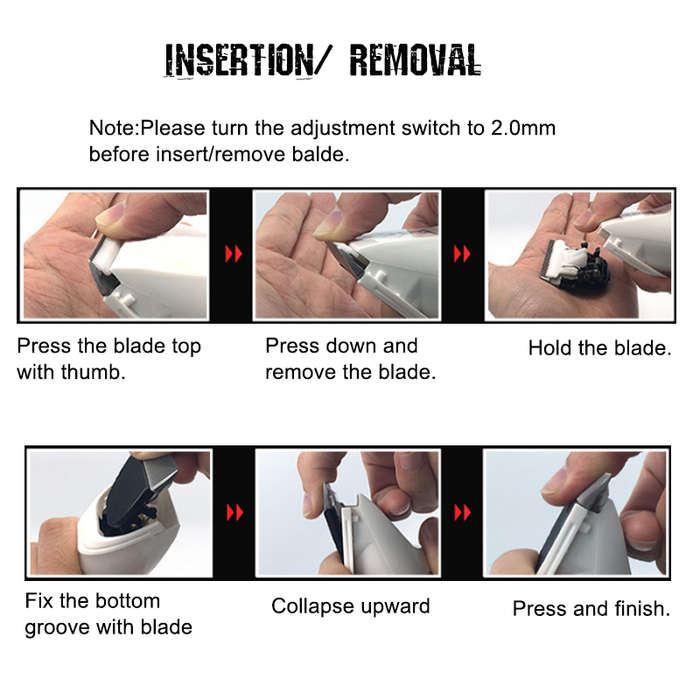 INSERTION/ REMOVAL

Note:Please turn the adjustment switch to 2.0mm before insert/remove balde.

Press the blade top with thumb.

Press down and remove the blade.

Hold the blade.

Fix the bottom groove with blade

Collapse upward

Press and finish.