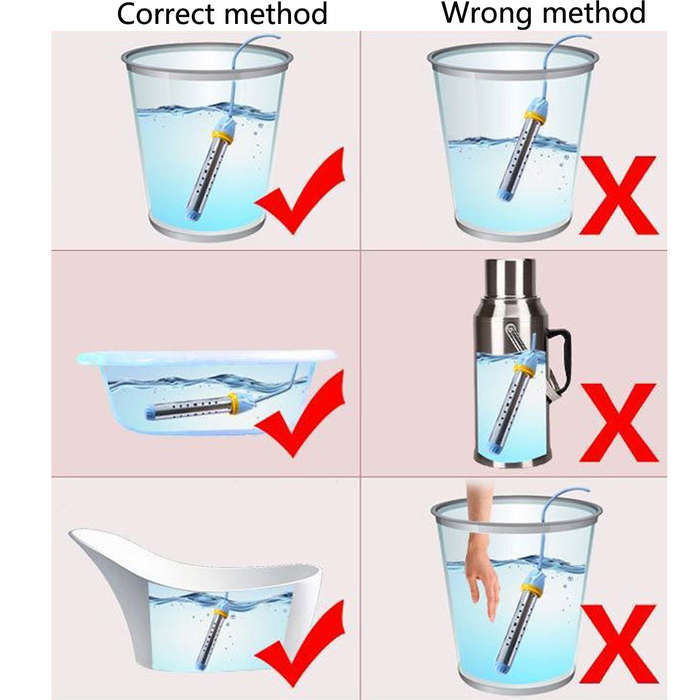 Correct method

Wrong method