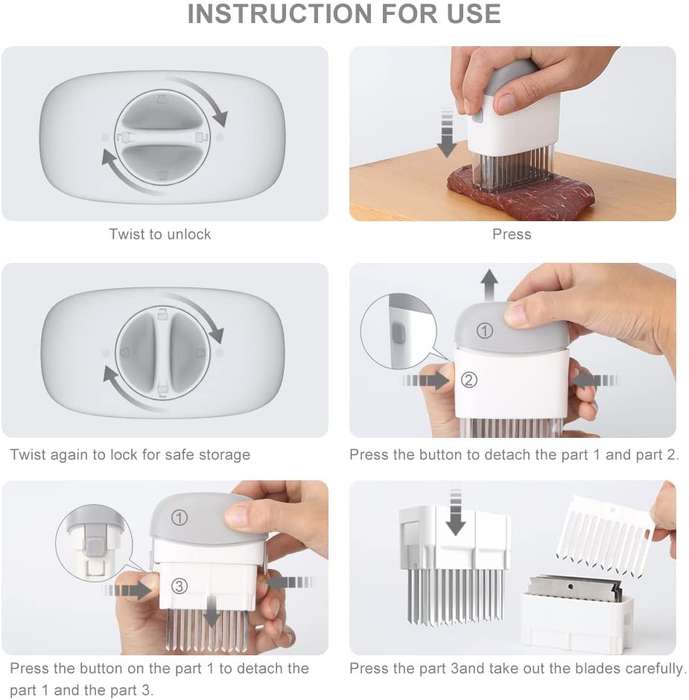 INSTRUCTION FOR USE

Twist to unlock

Press

Twist again to lock for safe storage

①

②

Press the button to detach the part 1 and part 2.

①

③

Press the button on the part 1 to detach the part 1 and the part 3.

Press the part 3and take out the blades carefully.