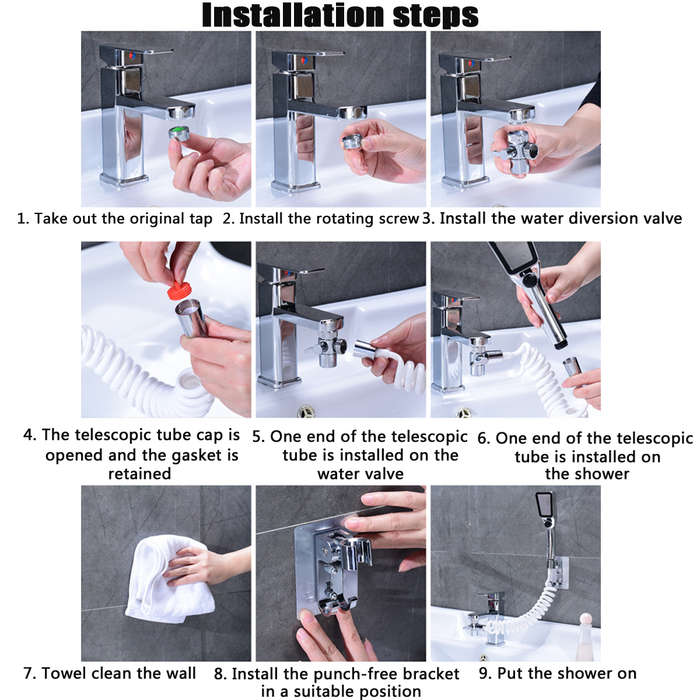 Installation steps

1. Take out the original tap

2. Install the rotating screw

3. Install the water diversion valve

4. The telescopic tube cap is opened and the gasket is retained

5. One end of the telescopic tube is installed on the water valve

6. One end of the telescopic tube is installed on the shower

7. Towel clean the wall

8. Install the punch-free bracket in a suitable position

9. Put the shower on