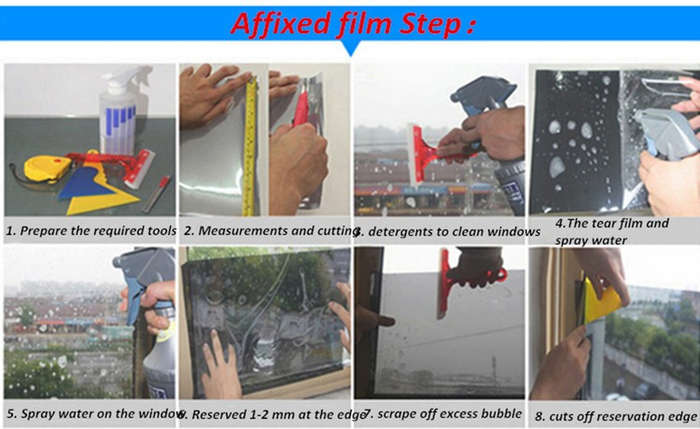 Affixed film Step :

1. Prepare the required tools

2. Measurements and cutting

3. detergents to clean windows

4.The tear film and spray water

5. Spray water on the window

6. Reserved 1-2 mm at the edge

7. scrape off excess bubble

8. cuts off reservation edge