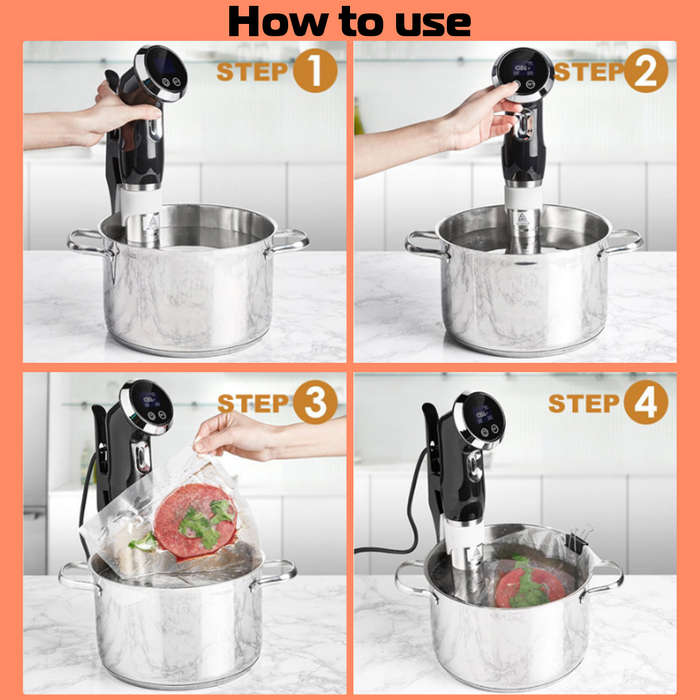 How to use

STEP 1

STEP 2

STEP 3

STEP 4