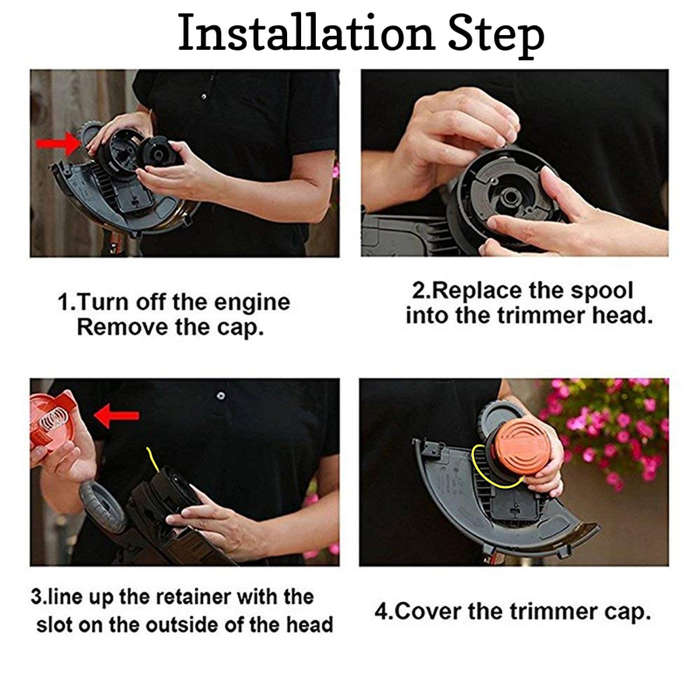 Installation Step

1.Turn off the engine
Remove the cap.

2.Replace the spool into the trimmer head.

3.line up the retainer with the slot on the outside of the head

4.Cover the trimmer cap.