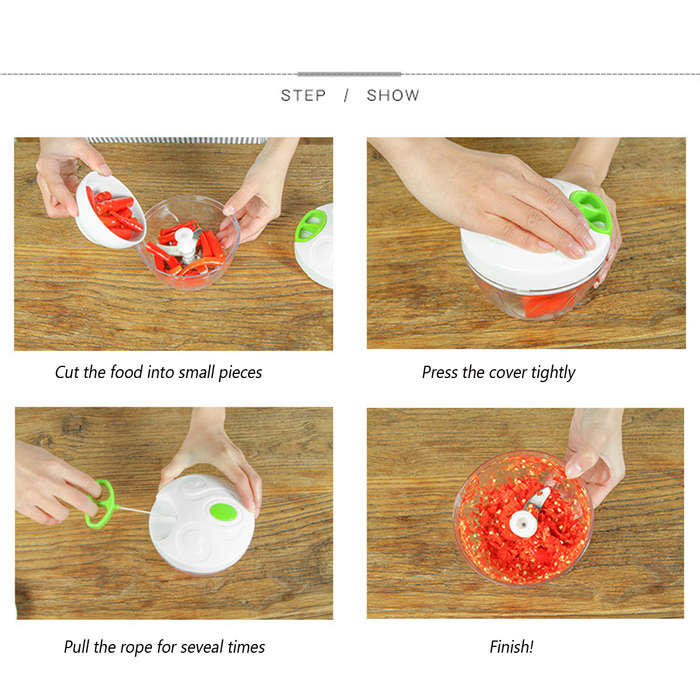 STEP / SHOW

Cut the food into small pieces

Press the cover tightly

Pull the rope for seveal times

Finish!