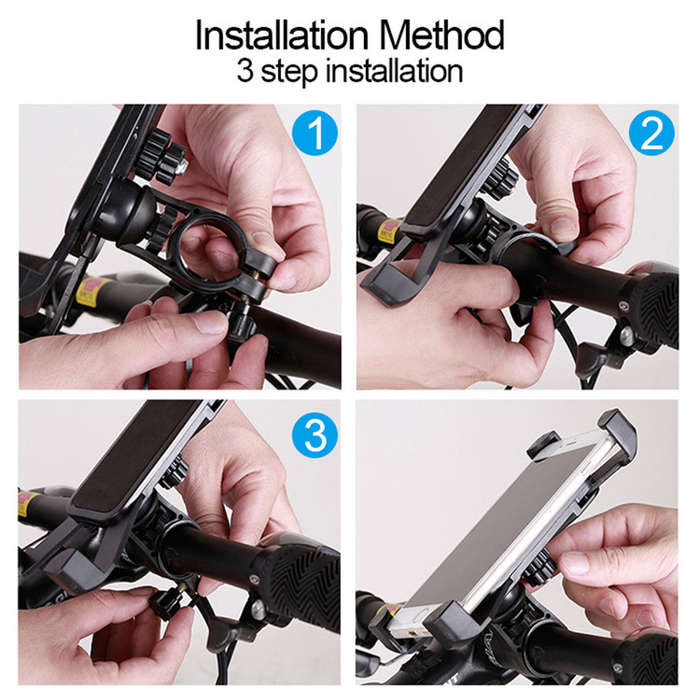 Installation Method
3 step installation

1

2

3