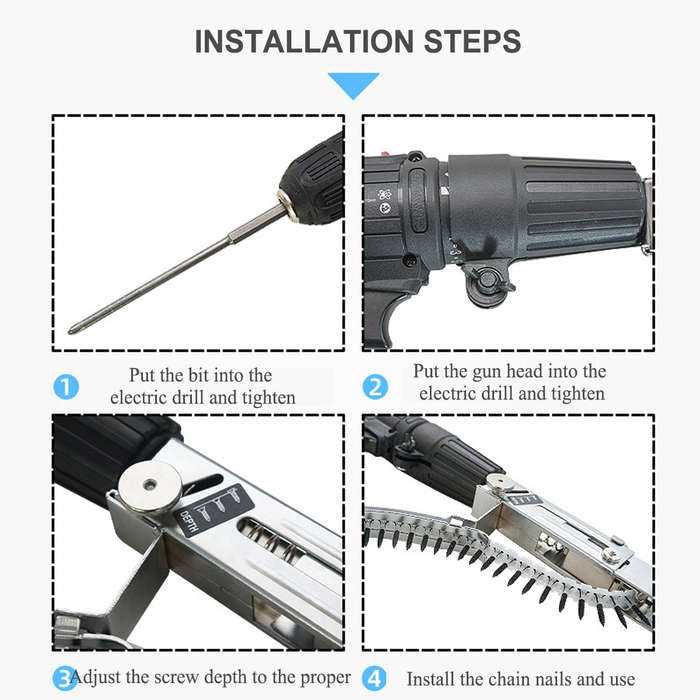 INSTALLATION STEPS

1 Put the bit into the electric drill and tighten

2 Put the gun head into the electric drill and tighten

DEPTH

3 Adjust the screw depth to the proper

4 Install the chain nails and use