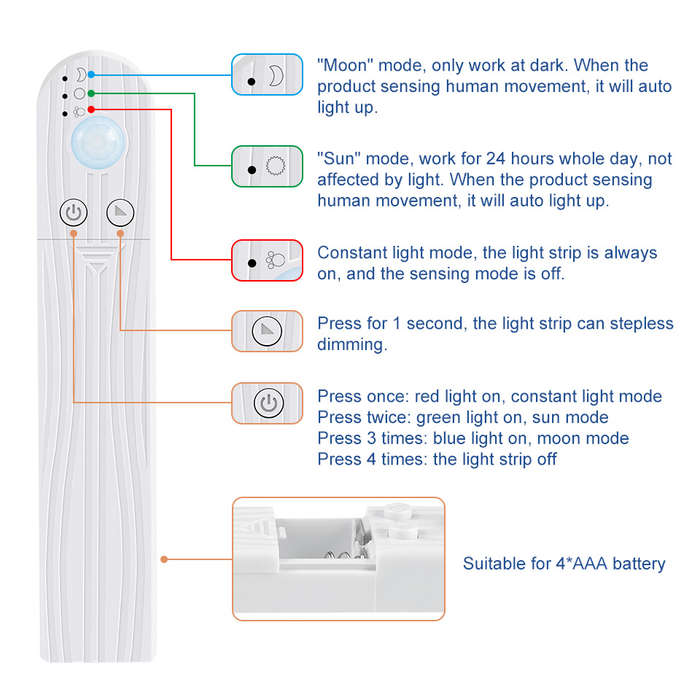 "Moon" mode, only work at dark. When the product sensing human movement, it will auto light up.

"Sun" mode, work for 24 hours whole day, not affected by light. When the product sensing human movement, it will auto light up.

Constant light mode, the light strip is always on, and the sensing mode is off.

Press for 1 second, the light strip can stepless dimming.

Press once: red light on, constant light mode
Press twice: green light on, sun mode
Press 3 times: blue light on, moon mode
Press 4 times: the light strip off

Suitable for 4*AAA battery