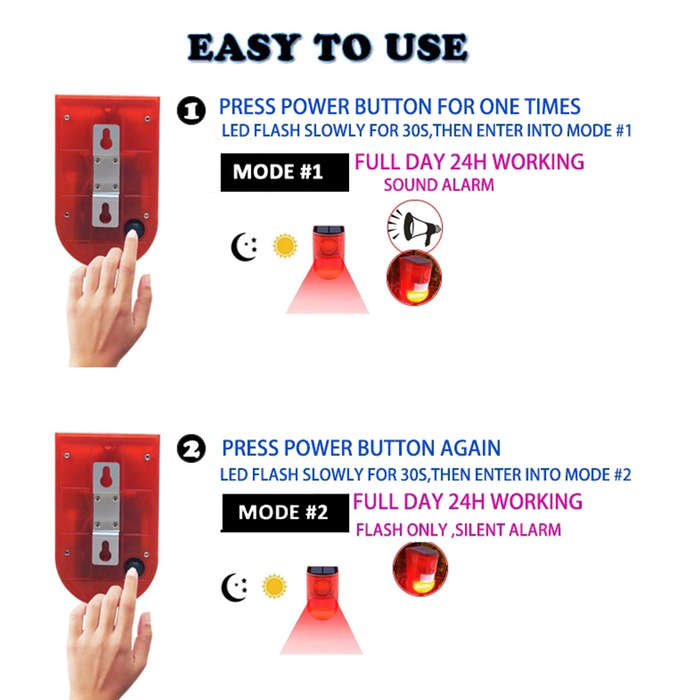 EASY TO USE

1 PRESS POWER BUTTON FOR ONE TIMES
LED FLASH SLOWLY FOR 30S,THEN ENTER INTO MODE #1

MODE #1 FULL DAY 24H WORKING
SOUND ALARM

2 PRESS POWER BUTTON AGAIN
LED FLASH SLOWLY FOR 30S,THEN ENTER INTO MODE #2

MODE #2 FULL DAY 24H WORKING
FLASH ONLY ,SILENT ALARM