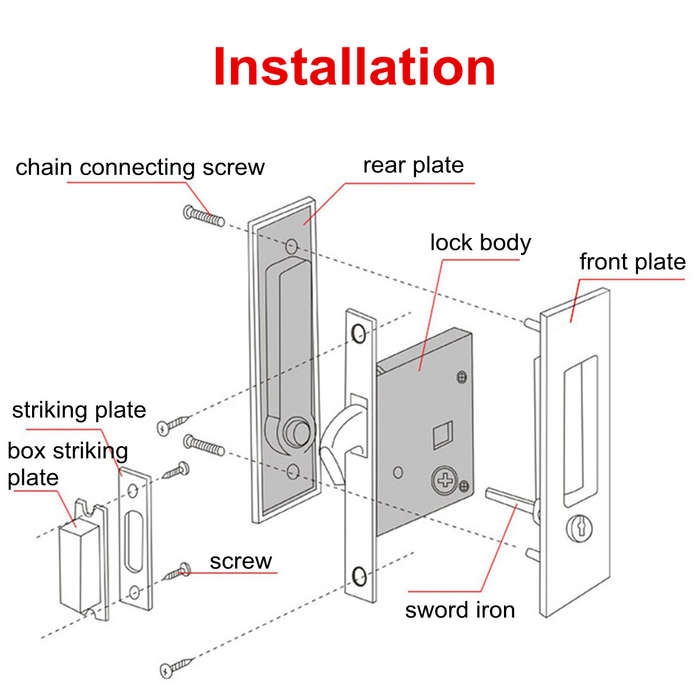 Installation

chain connecting screw

rear plate

lock body

front plate

striking plate

box striking plate

screw

sword iron