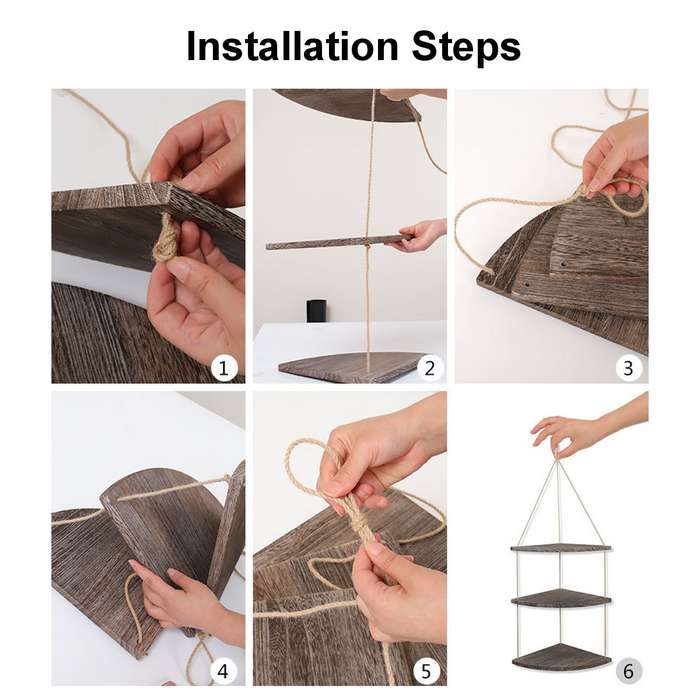 Installation Steps

1

2

3

4

5

6