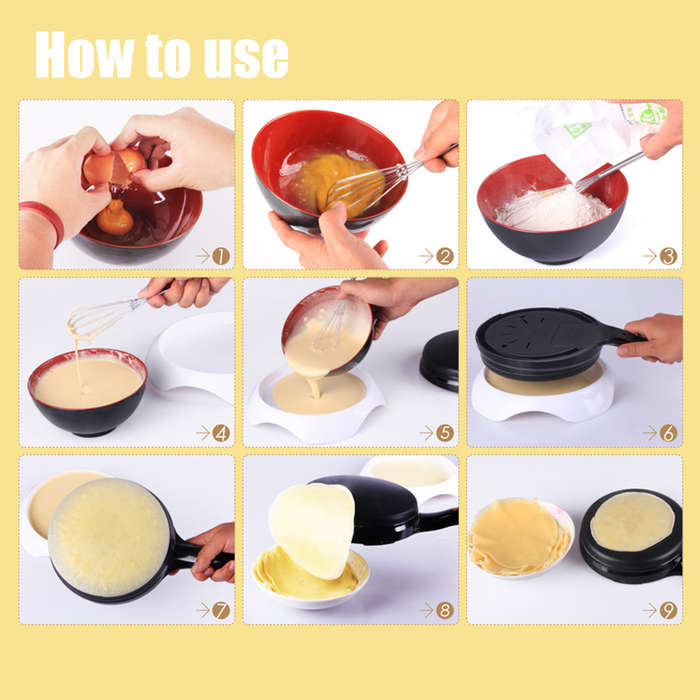 How to use

1

2

3

4

5

6

7

8

9