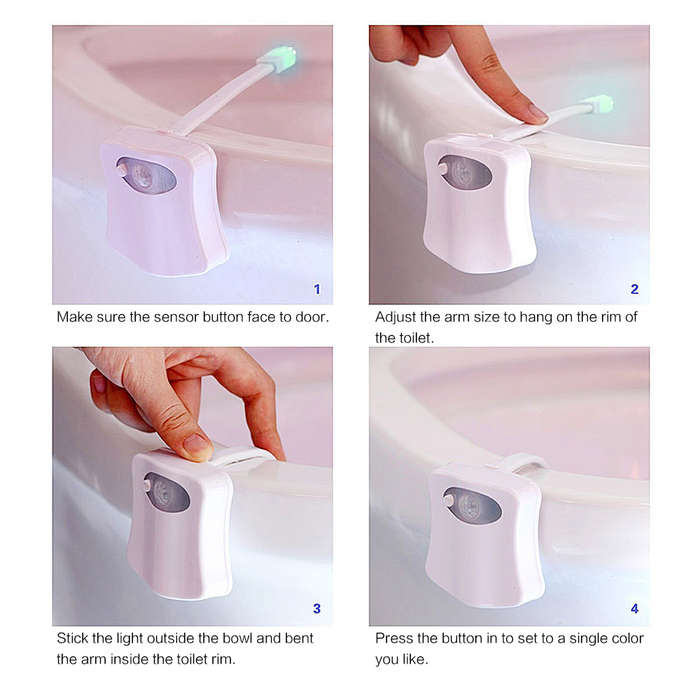 1

Make sure the sensor button face to door.

2

Adjust the arm size to hang on the rim of the toilet.

3

Stick the light outside the bowl and bent the arm inside the toilet rim.

4

Press the button in to set to a single color you like.