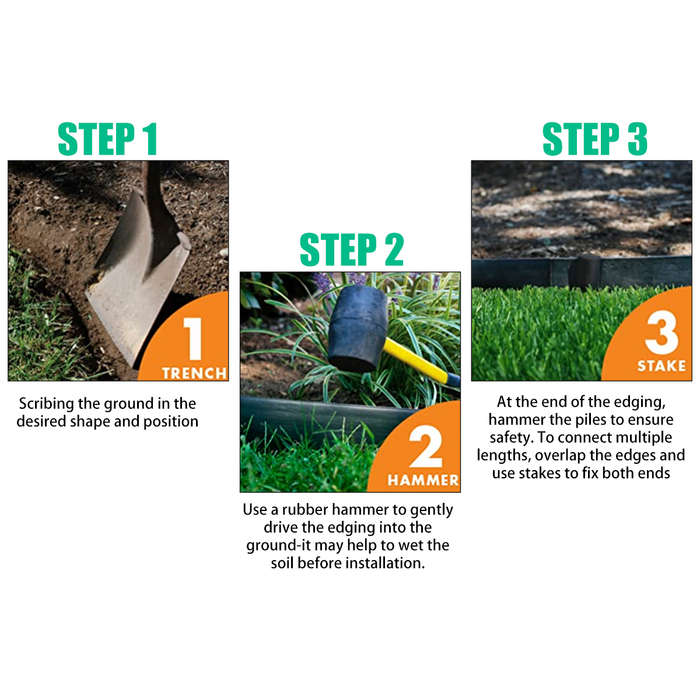 STEP 1

1
TRENCH

Scribing the ground in the desired shape and position

STEP 2

2
HAMMER

Use a rubber hammer to gently drive the edging into the ground-it may help to wet the soil before installation.

STEP 3

3
STAKE

At the end of the edging, hammer the piles to ensure safety. To connect multiple lengths, overlap the edges and use stakes to fix both ends