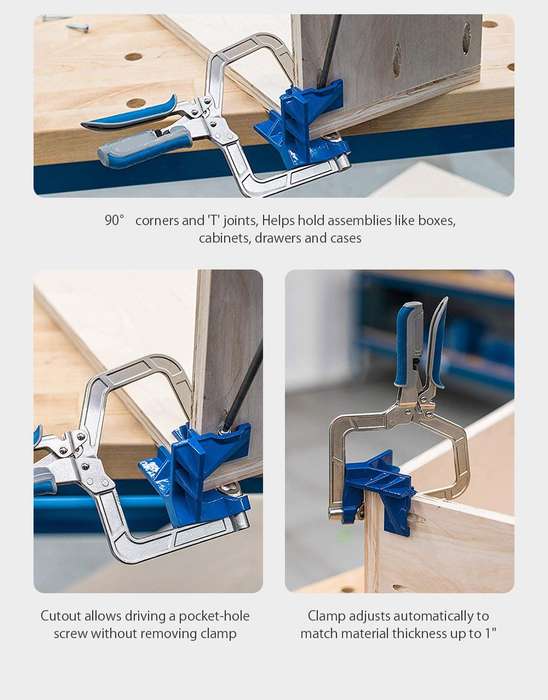 90° corners and 'T' joints, Helps hold assemblies like boxes, cabinets, drawers and cases

Cutout allows driving a pocket-hole screw without removing clamp

Clamp adjusts automatically to match material thickness up to 1"