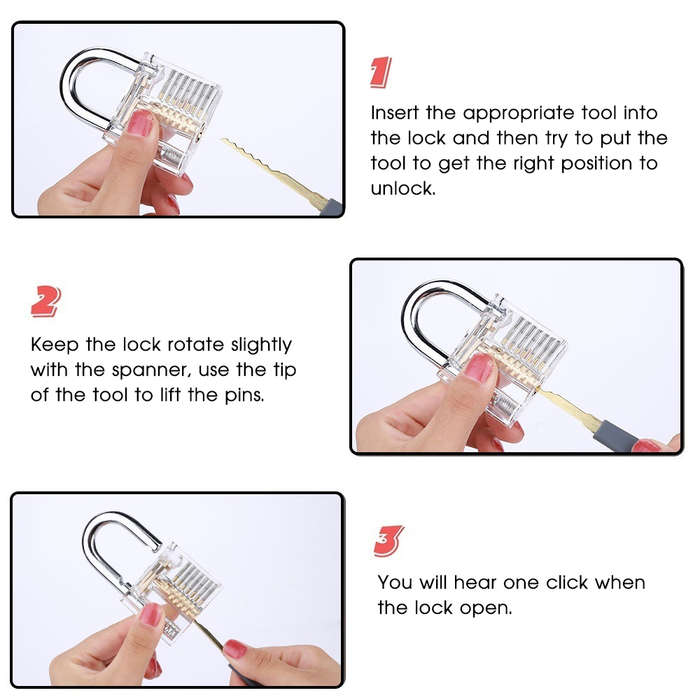 1

Insert the appropriate tool into the lock and then try to put the tool to get the right position to unlock.

2

Keep the lock rotate slightly with the spanner, use the tip of the tool to lift the pins.

3

You will hear one click when the lock open.