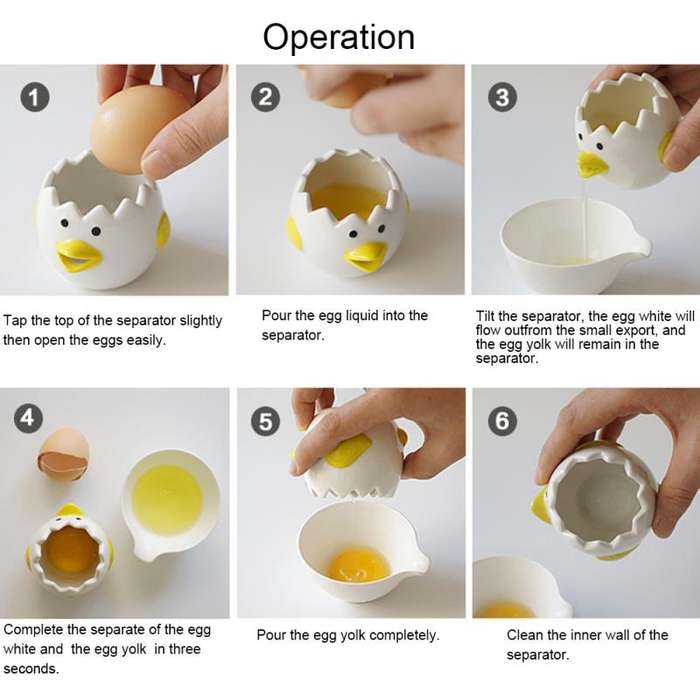 Operation

1

Tap the top of the separator slightly then open the eggs easily.

2

Pour the egg liquid into the separator.

3

Tilt the separator, the egg white will flow outfrom the small export, and the egg yolk will remain in the separator.

4

Complete the separate of the egg white and the egg yolk in three seconds.

5

Pour the egg yolk completely.

6

Clean the inner wall of the separator.